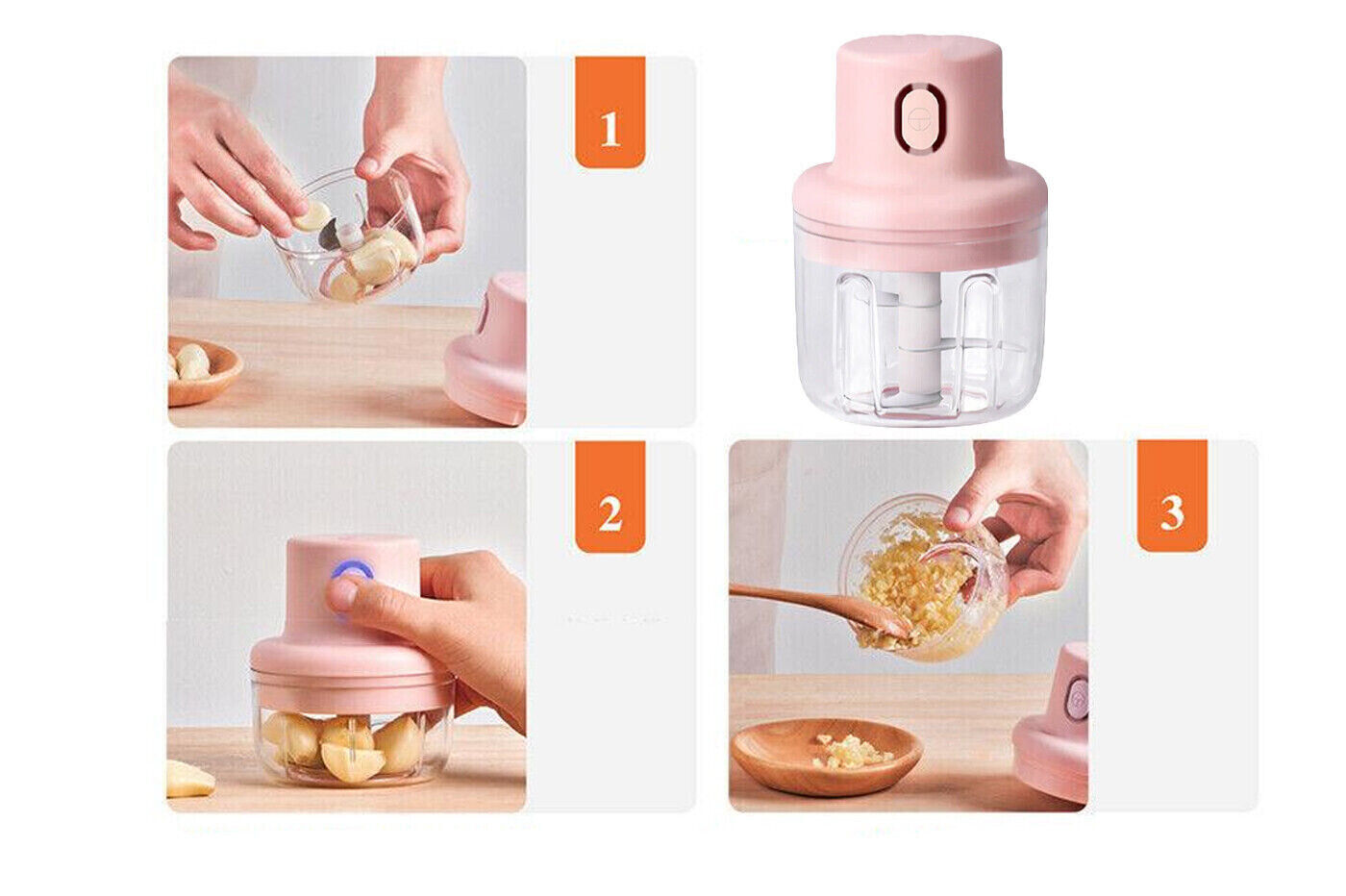 1

2

3