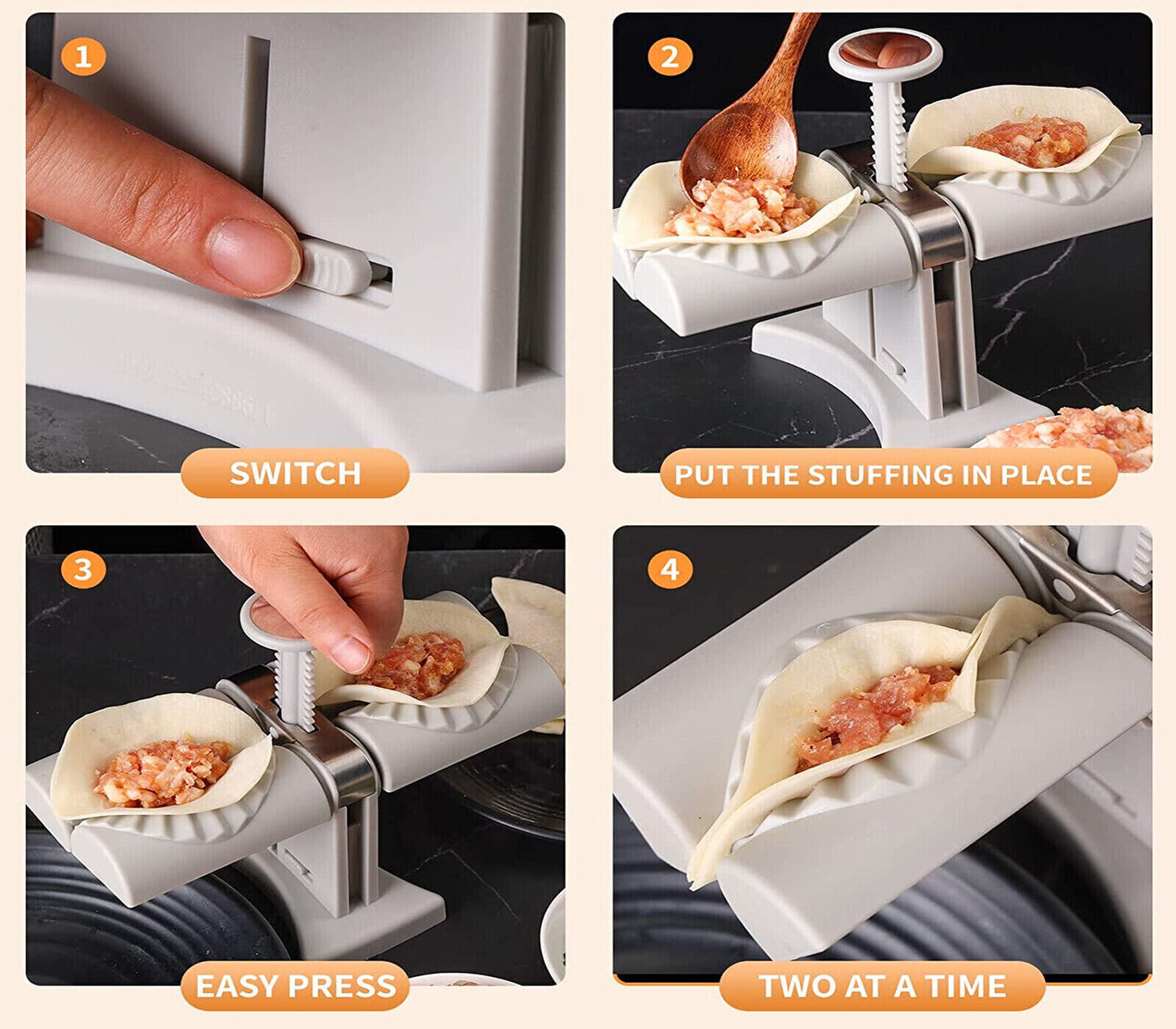 1
SWITCH

2
PUT THE STUFFING IN PLACE

3
EASY PRESS

4
TWO AT A TIME