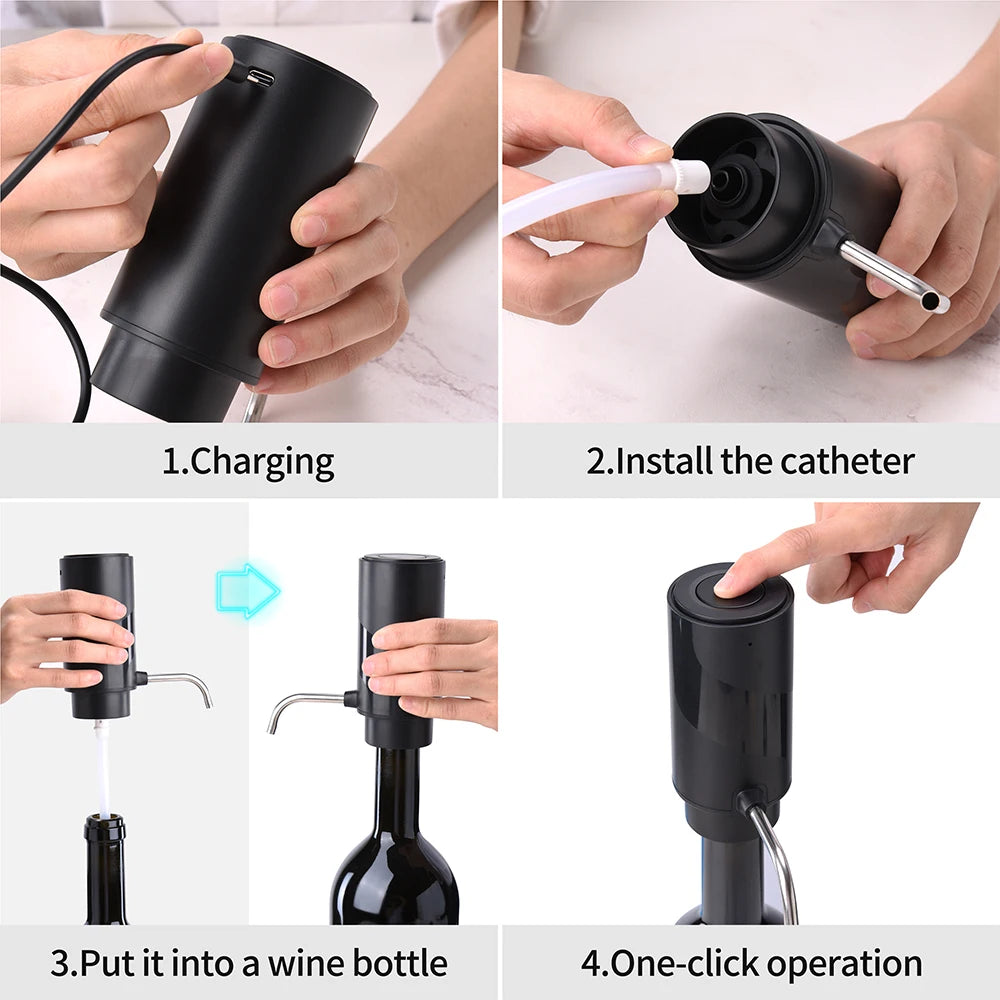 1.Charging

2.Install the catheter

3.Put it into a wine bottle

4.One-click operation